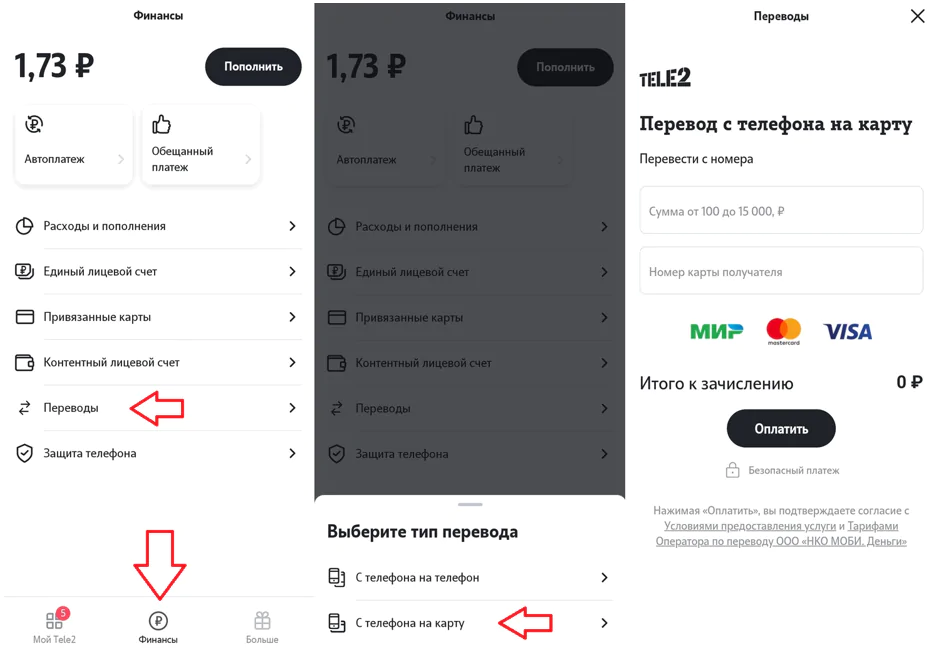 Финансы

1,73 ₽

Пополнить

Автоплатеж

Обещанный платеж

Расходы и пополнения

Единый лицевой счет

Привязанные карты

Контентный лицевой счет

Переводы

Защита телефона

5

Мой Tele2

Финансы

Больше

Финансы

1,73 ₽

Пополнить

Автоплатеж

Обещанный платеж

Расходы и пополнения

Единый лицевой счет

Привязанные карты

Контентный лицевой счет

Переводы

Защита телефона

Выберите тип перевода

С телефона на телефон

С телефона на карту

Переводы

TELE2

Перевод с телефона на карту

Перевести с номера

Сумма от 100 до 15 000, ₽

Номер карты получателя

МИР

mastercard

VISA

Итого к зачислению

0 ₽

Оплатить

Безопасный платеж

Нажимая «Оплатить», вы подтверждаете согласие с Условиями предоставления услуги и Тарифами Оператора по переводу ООО «НКО МОБИ. Деньги»