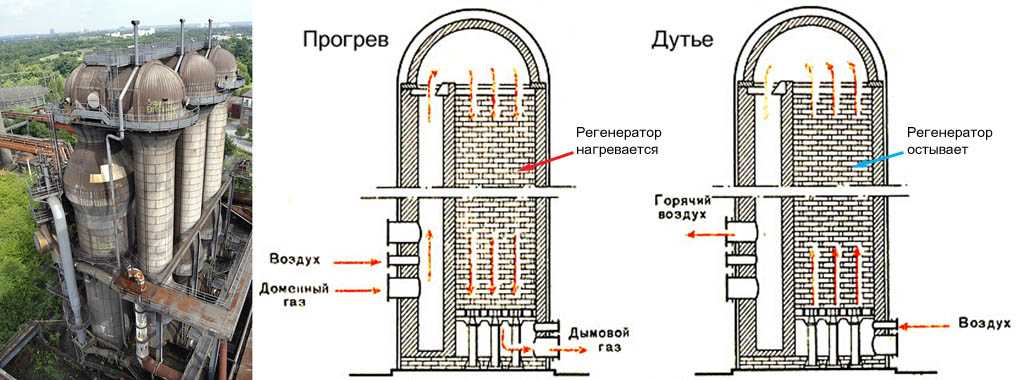 Прогрев

Регенератор нагревается

Воздух

Доменный газ

Дымовой газ

Дутье

Регенератор остывает

Горячий воздух

Воздух