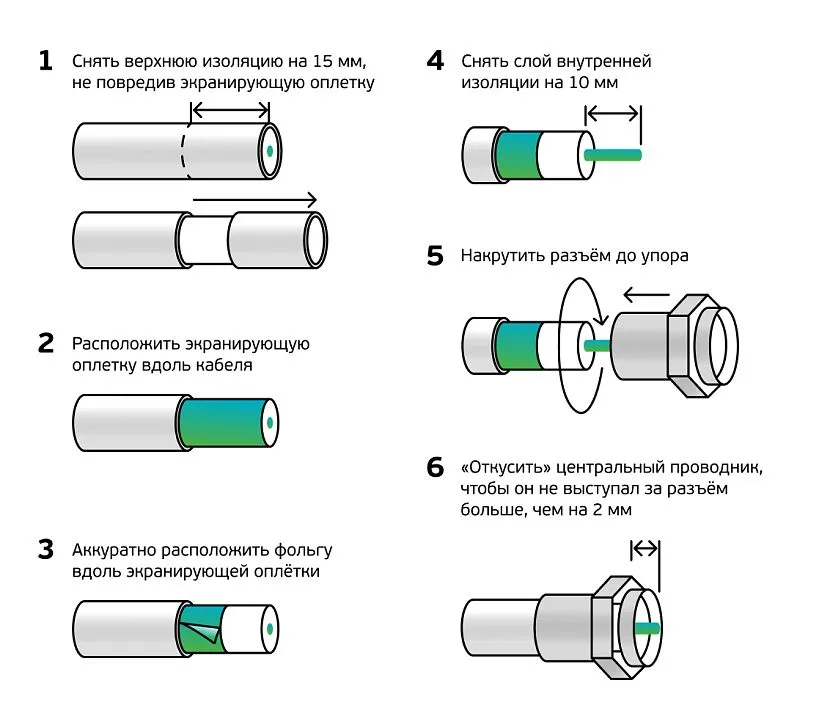 1 Снять верхнюю изоляцию на 15 мм, не повредив экранирующую оплетку

2 Расположить экранирующую оплетку вдоль кабеля

3 Аккуратно расположить фольгу вдоль экранирующей оплётки

4 Снять слой внутренней изоляции на 10 мм

5 Накрутить разъём до упора

6 «Откусить» центральный проводник, чтобы он не выступал за разъём больше, чем на 2 мм