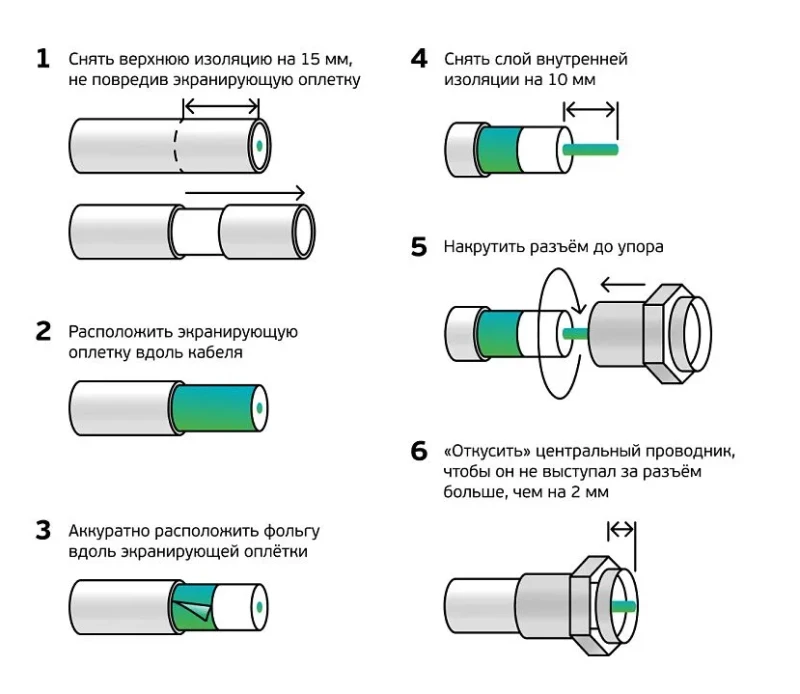 1 Снять верхнюю изоляцию на 15 мм, не повредив экранирующую оплетку

2 Расположить экранирующую оплетку вдоль кабеля

3 Аккуратно расположить фольгу вдоль экранирующей оплётки

4 Снять слой внутренней изоляции на 10 мм

5 Накрутить разъём до упора

6 «Откусить» центральный проводник, чтобы он не выступал за разъём больше, чем на 2 мм